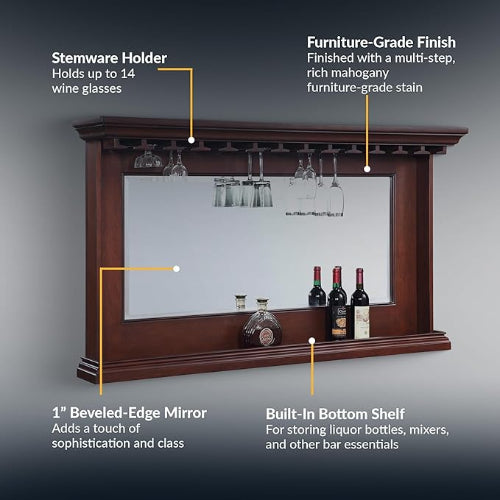 Stemware Holder
Holds up to 14 wine glasses

Furniture-Grade Finish
Finished with a multi-step, rich mahogany furniture-grade stain

1" Beveled-Edge Mirror
Adds a touch of sophistication and class

Built-In Bottom Shelf
For storing liquor bottles, mixers, and other bar essentials