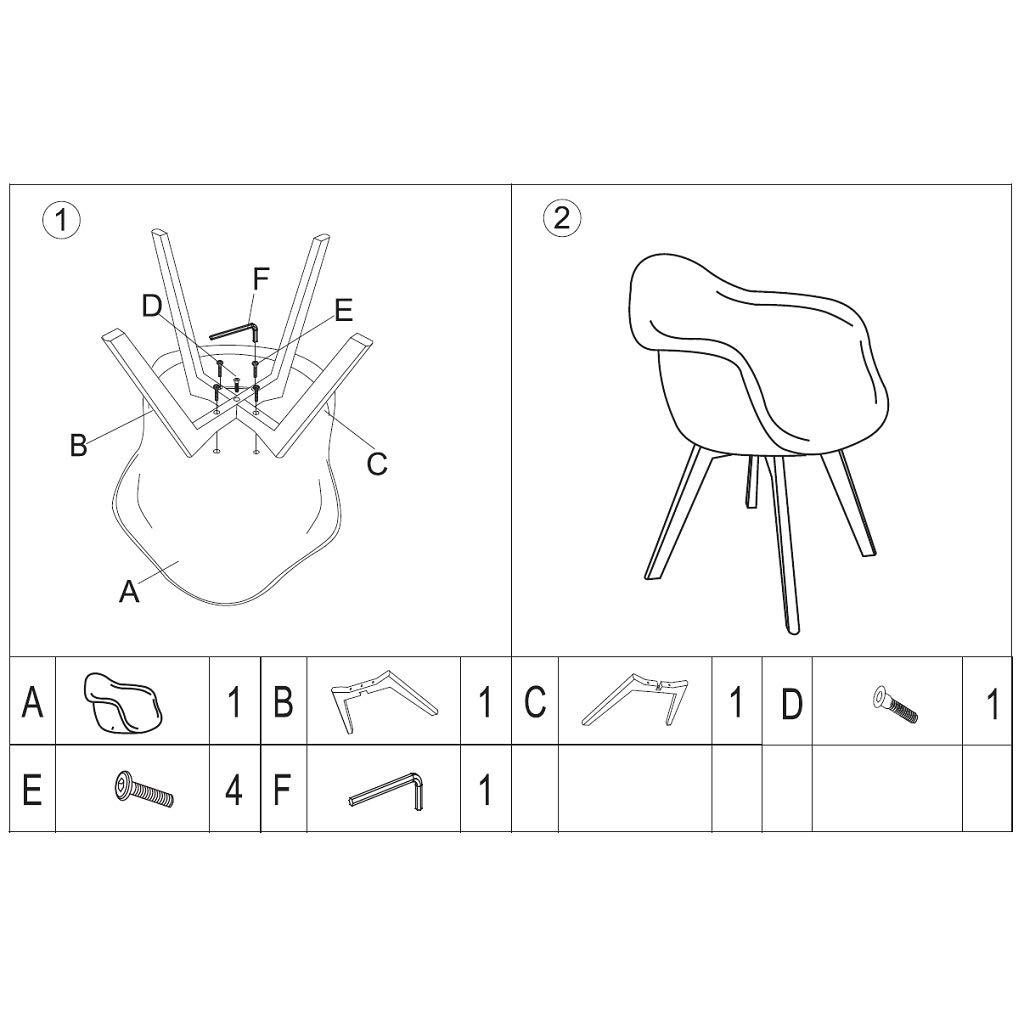 1

F
D
E
B
C
A

2

| A | | 1 | B | | 1 | C | | 1 | D | | 1 |
|---|---|---|---|---|---|---|---|---|---|---|---|
| E | | 4 | F | | 1 | | | | | | |