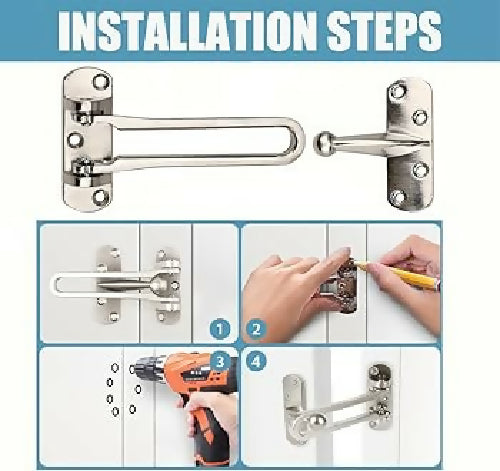 INSTALLATION STEPS

1

2

3

4