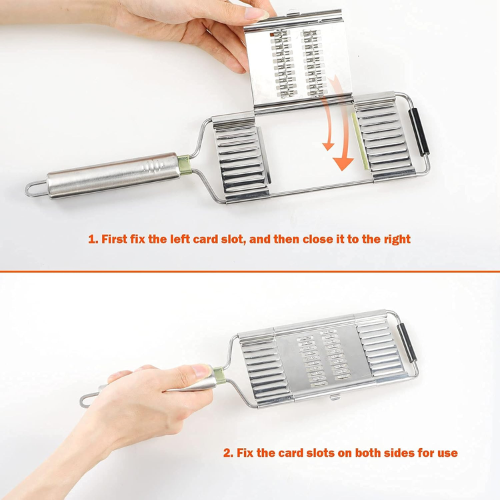 1. First fix the left card slot, and then close it to the right

2. Fix the card slots on both sides for use