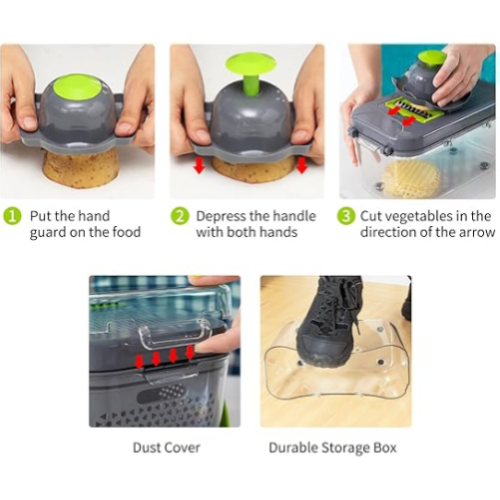 1 Put the hand guard on the food

2 Depress the handle with both hands

3 Cut vegetables in the direction of the arrow

Dust Cover

Durable Storage Box