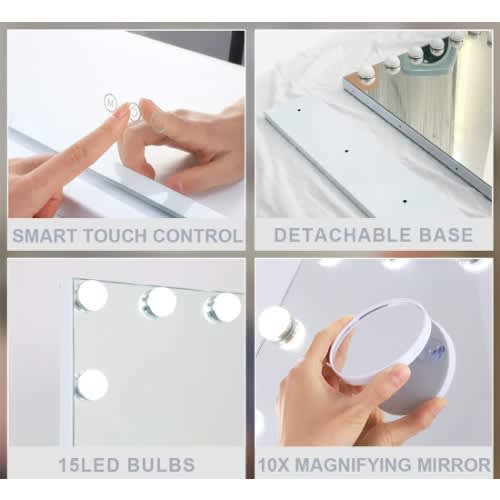 M

SMART TOUCH CONTROL

DETACHABLE BASE

15LED BULBS

10X MAGNIFYING MIRROR