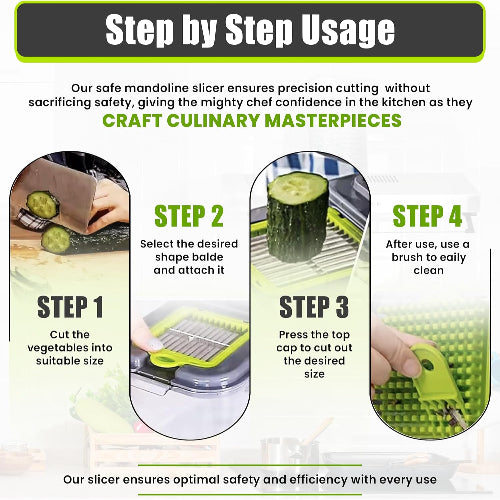 Step by Step Usage

Our safe mandoline slicer ensures precision cutting without sacrificing safety, giving the mighty chef confidence in the kitchen as they

CRAFT CULINARY MASTERPIECES

STEP 1

Cut the vegetables into suitable size

STEP 2

Select the desired shape balde and attach it

STEP 3

Press the top cap to cut out the desired size

STEP 4

After use, use a brush to eaily clean

Our slicer ensures optimal safety and efficiency with every use